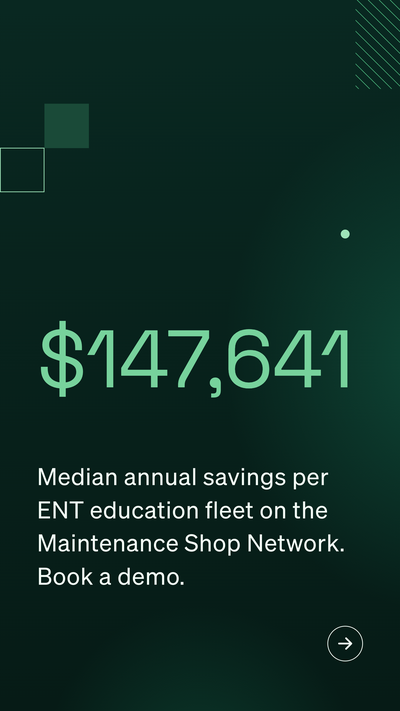 $147,641

Median annual savings per ENT education fleet on the Maintenance Shop Network. Book a demo.