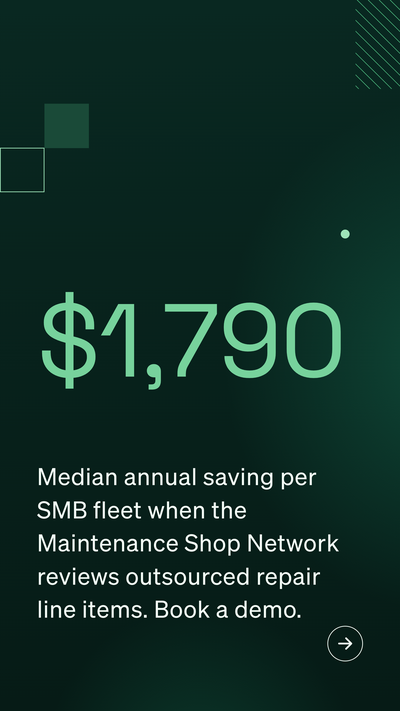 $1,790

Median annual saving per SMB fleet when the Maintenance Shop Network reviews outsourced repair line items. Book a demo.